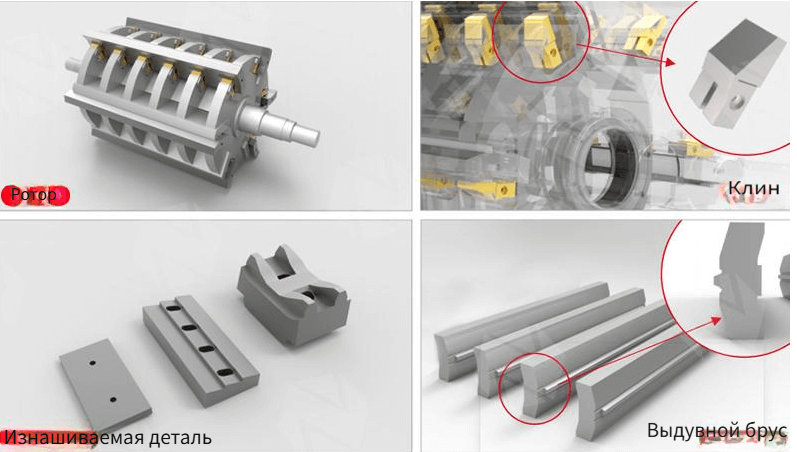 Ротор

Клин

Изнашиваемая деталь

Выдувной брус